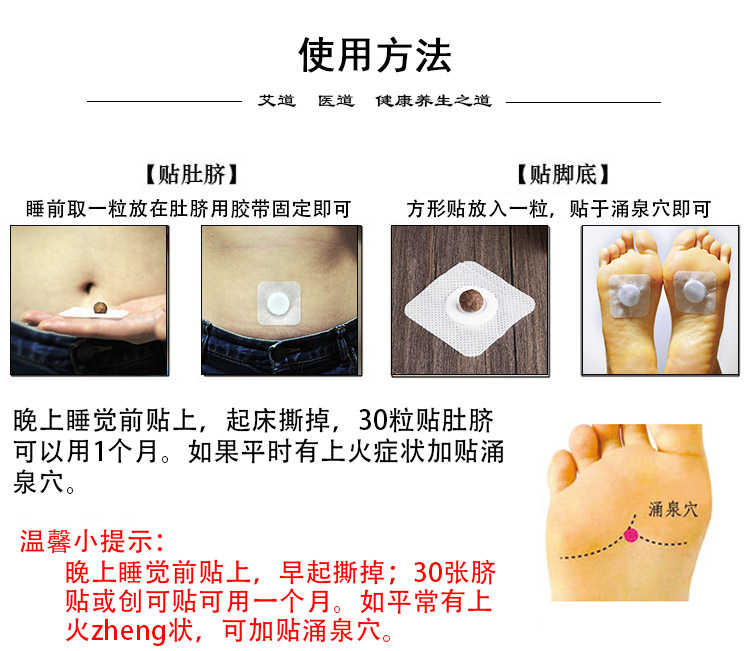 使用方法

艾道　医道　健康养生之道

【贴肚脐】
睡前取一粒放在肚脐用胶带固定即可

【贴脚底】
方形贴放入一粒，贴于涌泉穴即可

晚上睡觉前贴上，起床撕掉，30粒贴肚脐可以用1个月。如果平时有上火症状加贴涌泉穴。

涌泉穴

温馨小提示：
晚上睡觉前贴上，早起撕掉；30张脐贴或创可贴可用一个月。如平常有上火zheng状，可加贴涌泉穴。