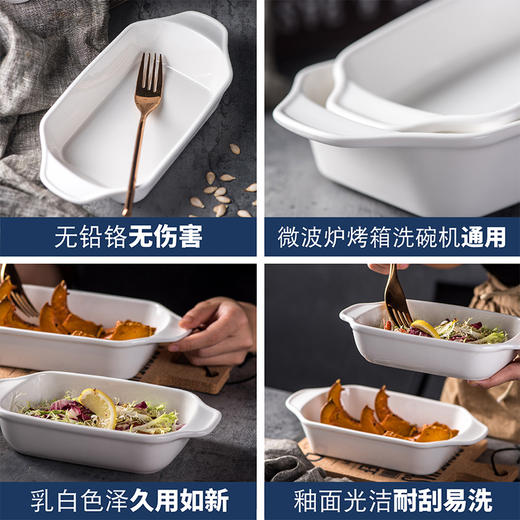 无铅铬无伤害

微波炉烤箱洗碗机通用

乳白色泽久用如新

釉面光洁耐刮易洗