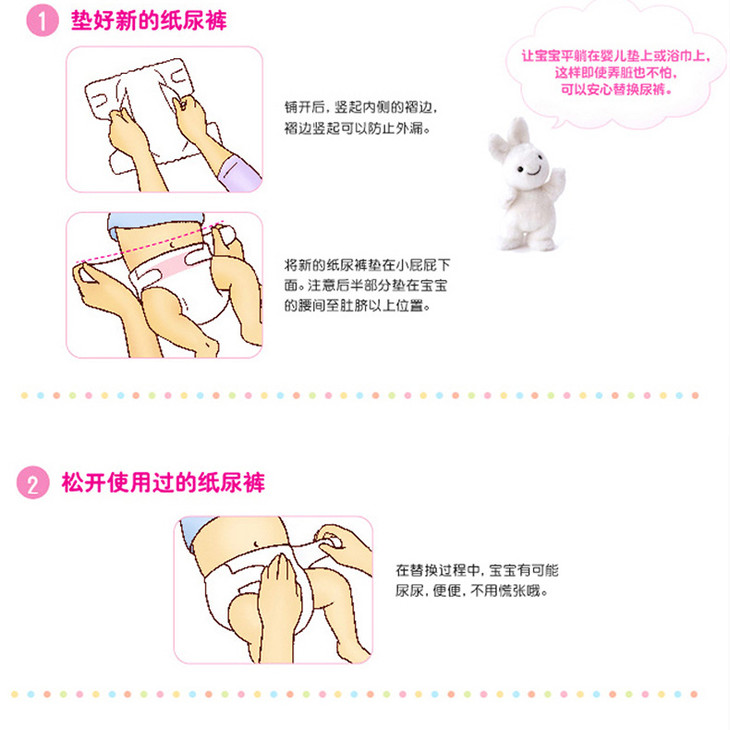 1 垫好新的纸尿裤

让宝宝平躺在婴儿垫上或浴巾上，这样即使弄脏也不怕，可以安心替换尿裤。

铺开后，竖起内侧的褶边，褶边竖起可以防止外漏。

将新的纸尿裤垫在小屁屁下面。注意后半部分垫在宝宝的腰间至肚脐以上位置。

2 松开使用过的纸尿裤

在替换过程中，宝宝有可能尿尿，便便，不用慌张哦。