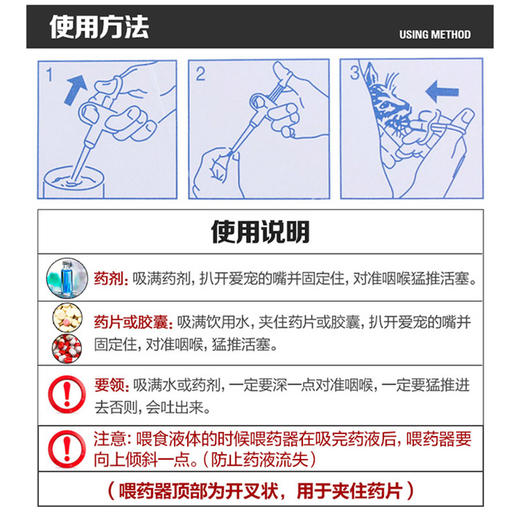 使用方法

USING METHOD

1

2

3

使用说明

药剂: 吸满药剂, 扒开爱宠的嘴并固定住, 对准咽喉猛推活塞。

药片或胶囊: 吸满饮用水, 夹住药片或胶囊, 扒开爱宠的嘴并固定住, 对准咽喉, 猛推活塞。

要领: 吸满水或药剂, 一定要深一点对准咽喉, 一定要猛推进去否则, 会吐出来。

注意: 喂食液体的时候喂药器在吸完药液后, 喂药器要向上倾斜一点。(防止药液流失)

(喂药器顶部为开叉状, 用于夹住药片)