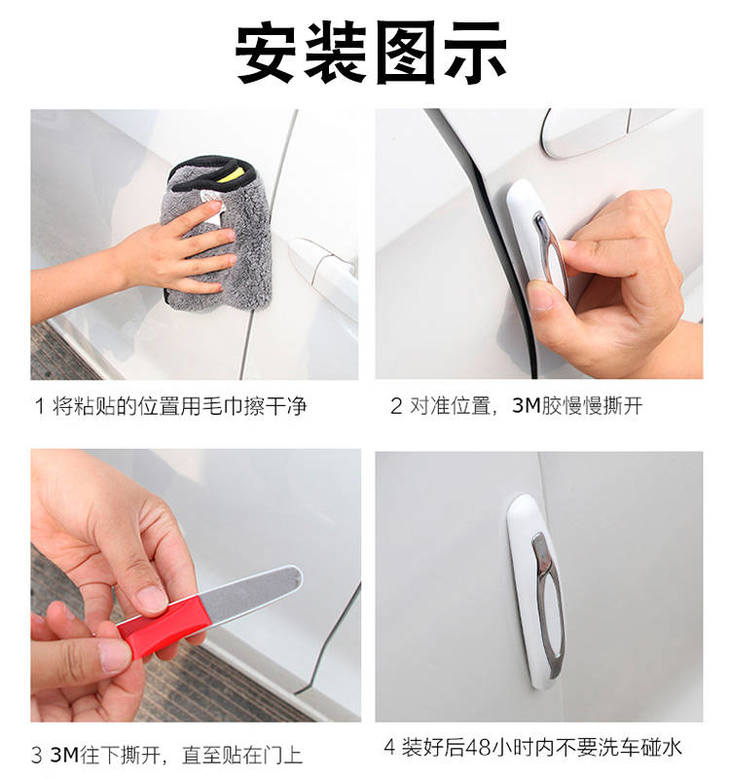 安装图示

1 将粘贴的位置用毛巾擦干净

2 对准位置，3M胶慢慢撕开

3 3M往下撕开，直至贴在门上

4 装好后48小时内不要洗车碰水