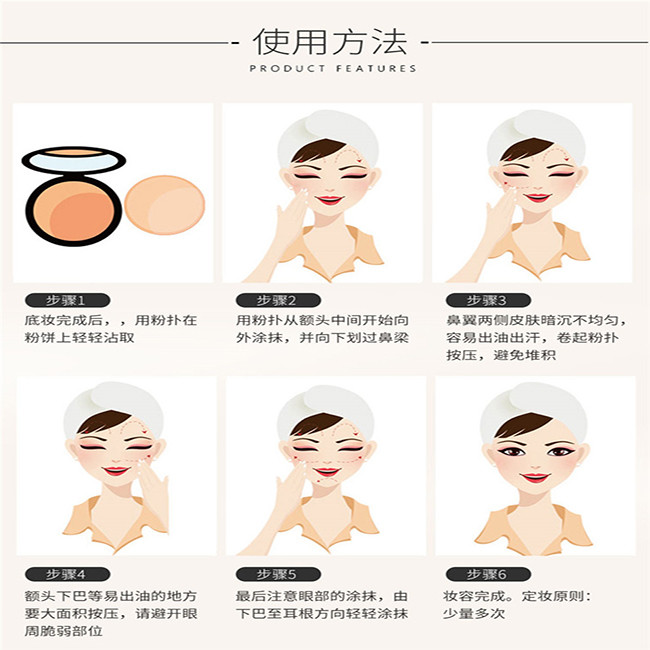 - 使用方法 -
PRODUCT FEATURES

步骤1
底妆完成后，，用粉扑在粉饼上轻轻沾取

步骤2
用粉扑从额头中间开始向外涂抹，并向下划过鼻梁

步骤3
鼻翼两侧皮肤暗沉不均匀，容易出油出汗，卷起粉扑按压，避免堆积

步骤4
额头下巴等易出油的地方要大面积按压，请避开眼周脆弱部位

步骤5
最后注意眼部的涂抹，由下巴至耳根方向轻轻涂抹

步骤6
妆容完成。定妆原则：少量多次