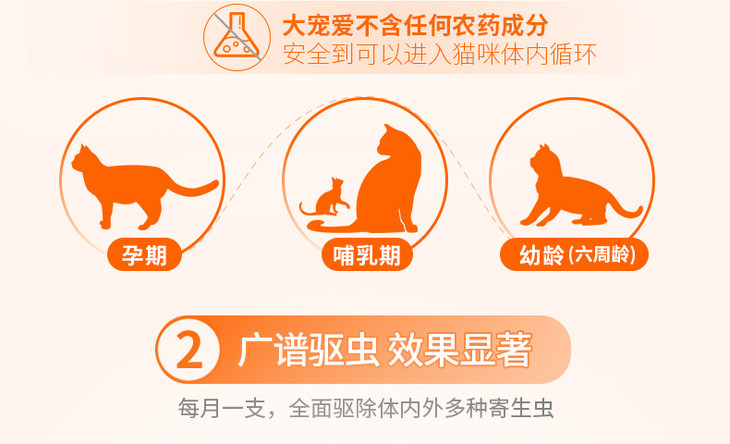 大宠爱不含任何农药成分
安全到可以进入猫咪体内循环

孕期

哺乳期

幼龄(六周龄)

2 广谱驱虫 效果显著

每月一支，全面驱除体内外多种寄生虫