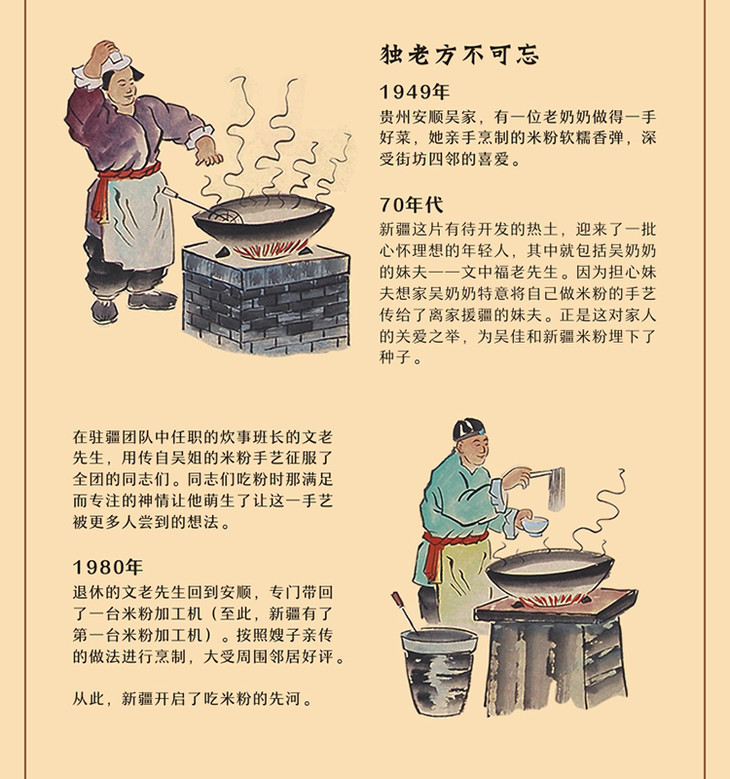 独老方不可忘

1949年
贵州安顺吴家，有一位老奶奶做得一手好菜，她亲手烹制的米粉软糯香弹，深受街坊四邻的喜爱。

70年代
新疆这片有待开发的热土，迎来了一批心怀理想的年轻人，其中就包括吴奶奶的妹夫——文中福老先生。因为担心妹夫想家吴奶奶特意将自己做米粉的手艺传给了离家援疆的妹夫。正是这对家人的关爱之举，为吴佳和新疆米粉埋下了种子。

在驻疆团队中任职的炊事班长的文老先生，用传自吴姐的米粉手艺征服了全团的同志们。同志们吃粉时那满足而专注的神情让他萌生了让这一手艺被更多人尝到的想法。

1980年
退休的文老先生回到安顺，专门带回了一台米粉加工机（至此，新疆有了第一台米粉加工机）。按照嫂子亲传的做法进行烹制，大受周围邻居好评。

从此，新疆开启了吃米粉的先河。