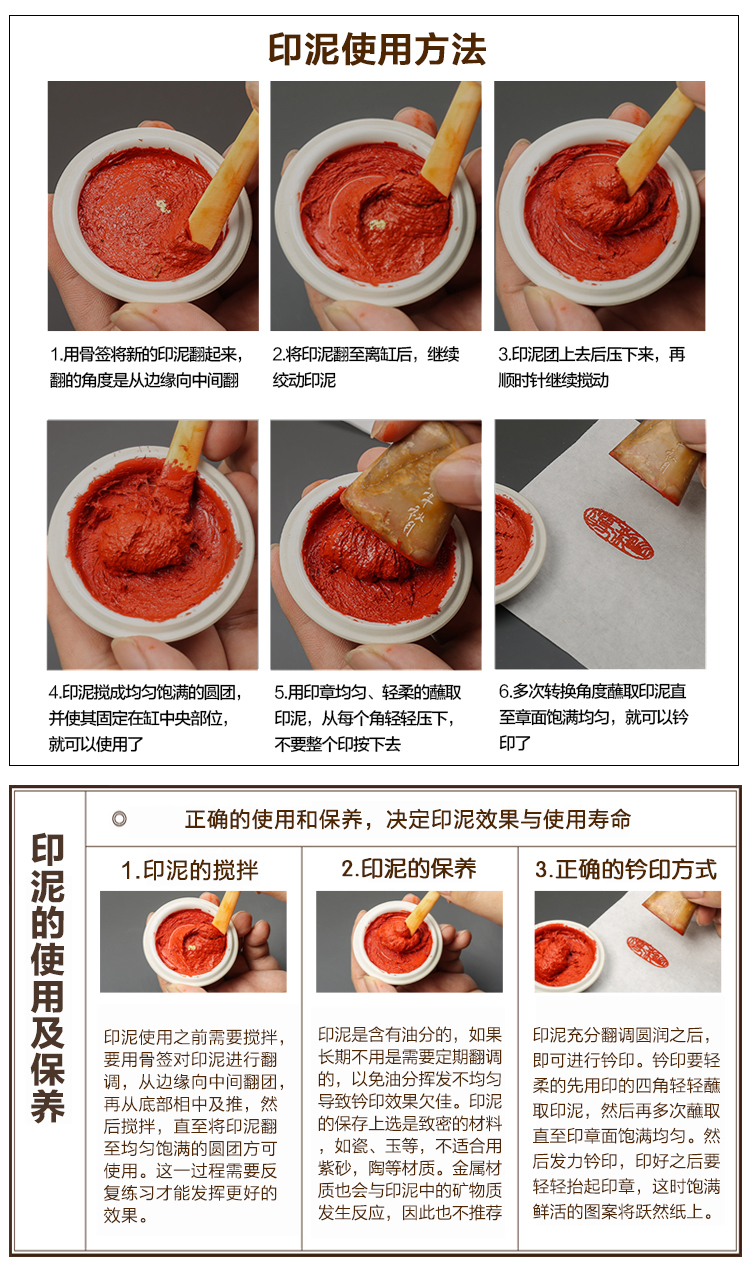 印泥使用方法

1.用骨签将新的印泥翻起来，翻的角度是从边缘向中间翻

2.将印泥翻至离缸后，继续绞动印泥

3.印泥团上去后压下来，再顺时针继续搅动

4.印泥搅成均匀饱满的圆团，并使其固定在缸中央部位，就可以使用了

5.用印章均匀、轻柔的蘸取印泥，从每个角轻轻压下，不要整个印按下去

6.多次转换角度蘸取印泥直至章面饱满均匀，就可以钤印了

印泥的使用及保养

正确的使用和保养，决定印泥效果与使用寿命

1.印泥的搅拌

印泥使用之前需要搅拌，要用骨签对印泥进行翻调，从边缘向中间翻团，再从底部相中及推，然后搅拌，直至将印泥翻至均匀饱满的圆团方可使用。这一过程需要反复练习才能发挥更好的效果。

2.印泥的保养

印泥是含有油分的，如果长期不用是需要定期翻调的，以免油分挥发不均匀导致钤印效果欠佳。印泥的保存上选是致密的材料，如瓷、玉等，不适合用紫砂，陶等材质。金属材质也会与印泥中的矿物质发生反应，因此也不推荐

3.正确的钤印方式

印泥充分翻调圆润之后，即可进行钤印。钤印要轻柔的先用印的四角轻轻蘸取印泥，然后再多次蘸取直至印章面饱满均匀。然后发力钤印，印好之后要轻轻抬起印章，这时饱满鲜活的图案将跃然纸上。