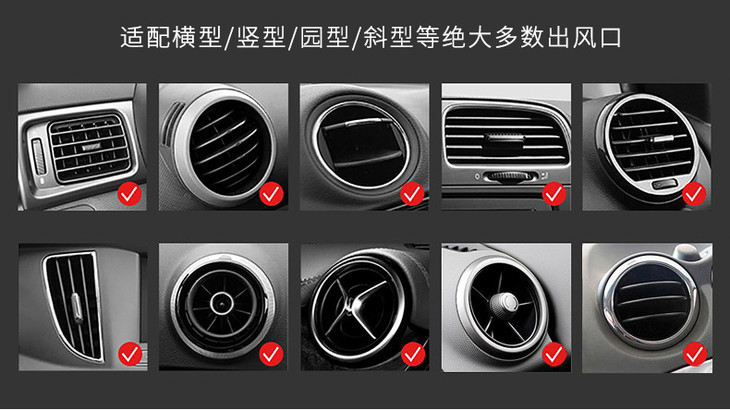 适配横型/竖型/园型/斜型等绝大多数出风口