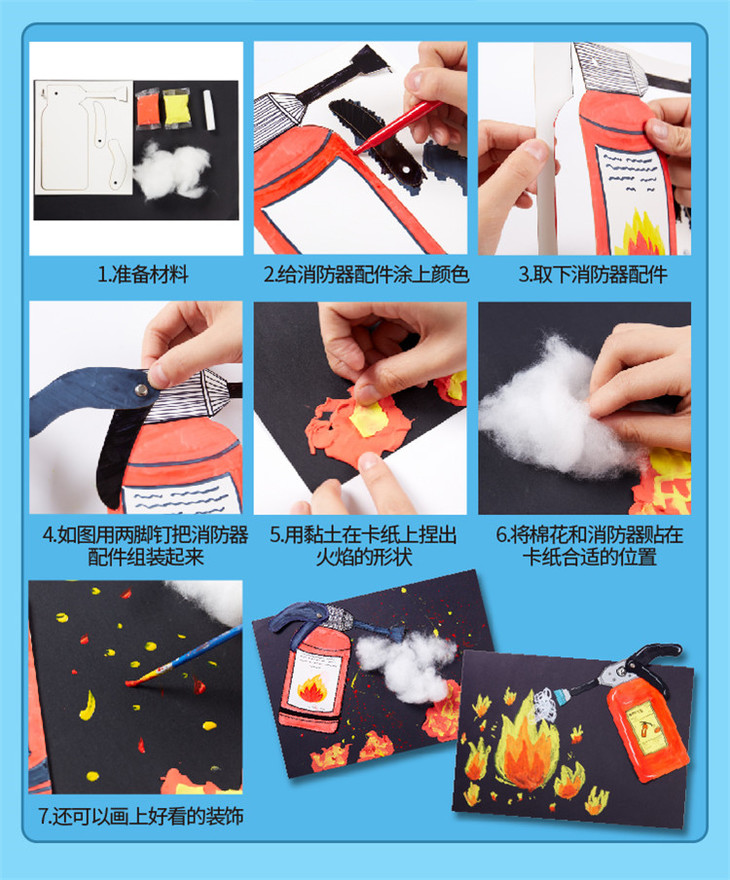 1.准备材料

2.给消防器配件涂上颜色

3.取下消防器配件

4.如图用两脚钉把消防器配件组装起来

5.用黏土在卡纸上捏出火焰的形状

6.将棉花和消防器贴在卡纸合适的位置

7.还可以画上好看的装饰