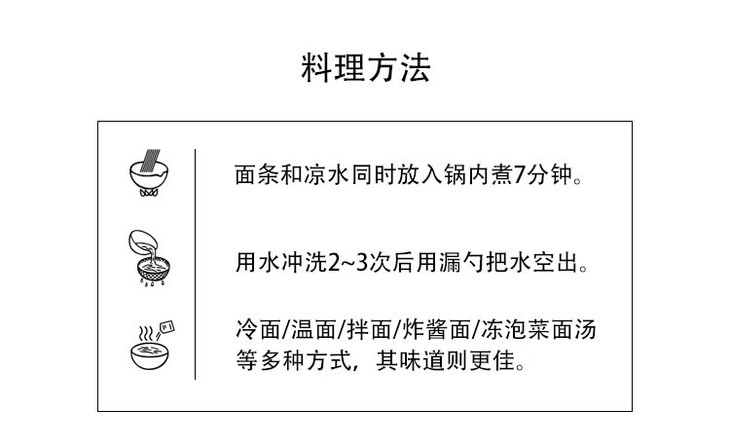 料理方法

面条和凉水同时放入锅内煮7分钟。

用水冲洗2~3次后用漏勺把水空出。

冷面/温面/拌面/炸酱面/冻泡菜面汤等多种方式，其味道则更佳。