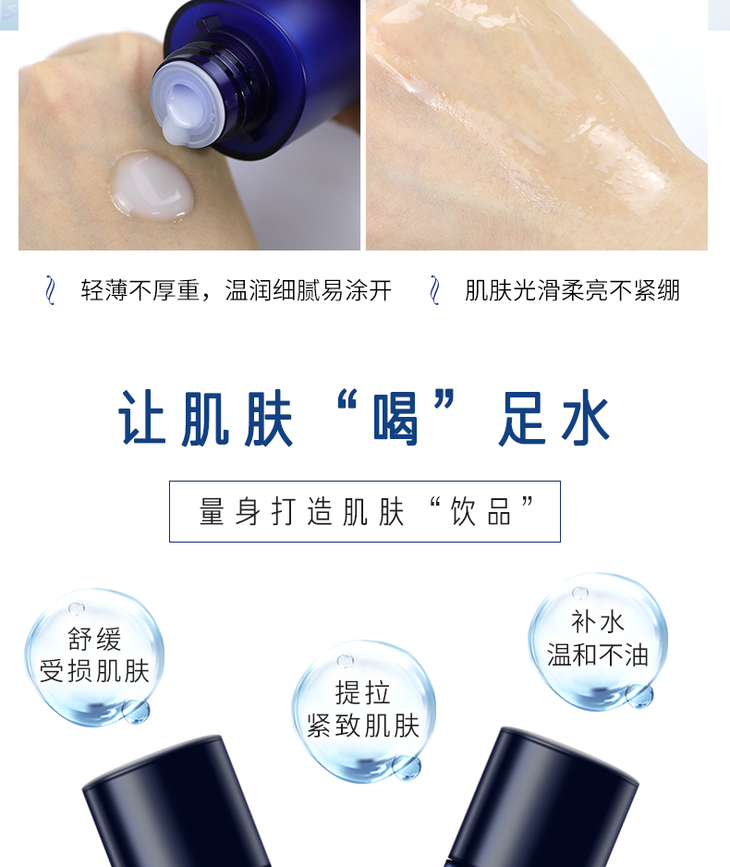 轻薄不厚重，温润细腻易涂开

肌肤光滑柔亮不紧绷

让肌肤“喝”足水

量身打造肌肤“饮品”

舒缓
受损肌肤

提拉
紧致肌肤

补水
温和不油