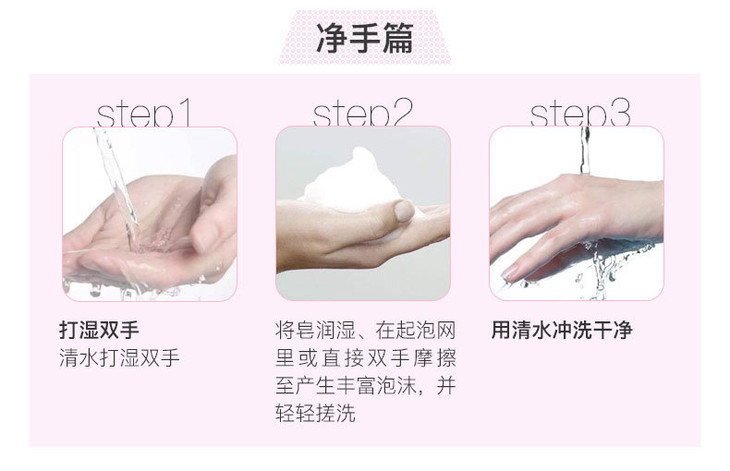 净手篇

step1

打湿双手
清水打湿双手

step2

将皂润湿、在起泡网里或直接双手摩擦至产生丰富泡沫，并轻轻搓洗

step3

用清水冲洗干净