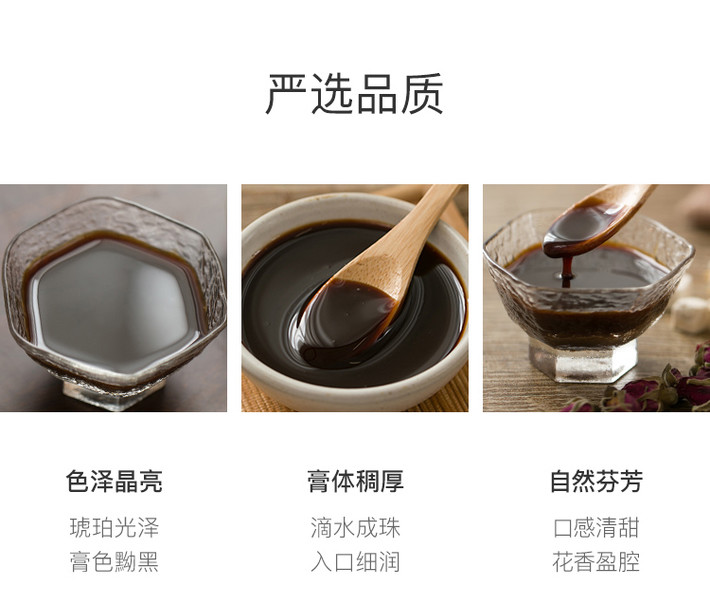 严选品质

色泽晶亮

琥珀光泽
膏色黝黑

膏体稠厚

滴水成珠
入口细润

自然芬芳

口感清甜
花香盈腔