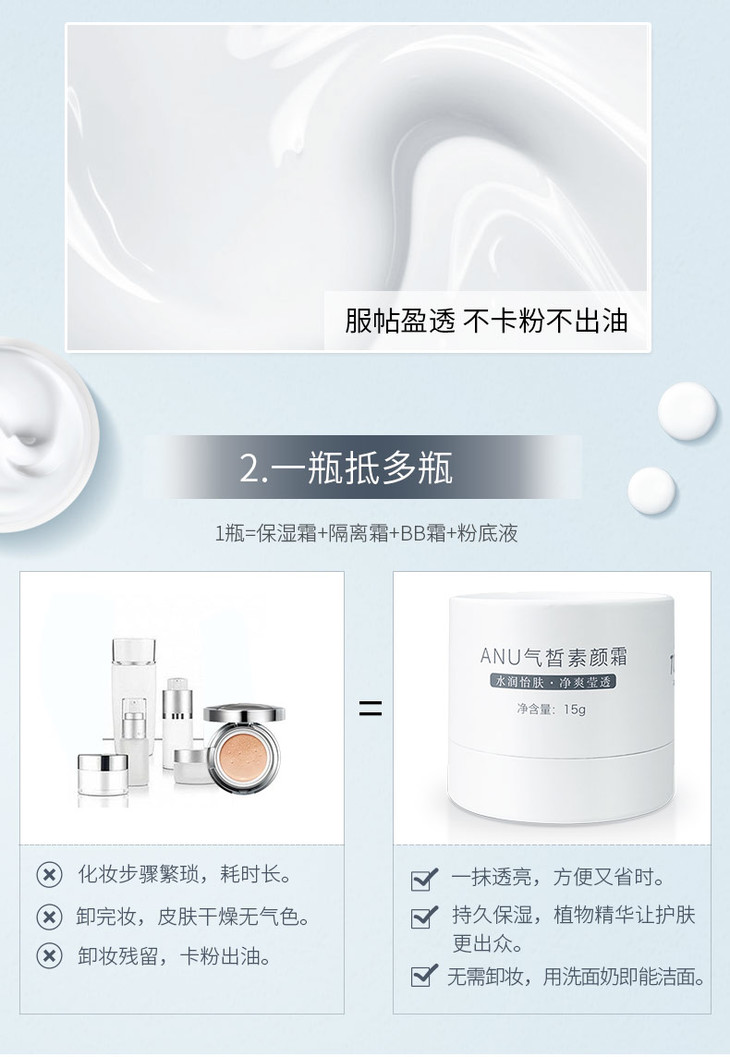 服帖盈透 不卡粉不出油

2.一瓶抵多瓶

1瓶=保湿霜+隔离霜+BB霜+粉底液

=

ANU气皙素颜霜

水润怡肤·净爽莹透

净含量：15g

化妆步骤繁琐，耗时长。

卸完妆，皮肤干燥无气色。

卸妆残留，卡粉出油。

一抹透亮，方便又省时。

持久保湿，植物精华让护肤更出众。

无需卸妆，用洗面奶即能洁面。