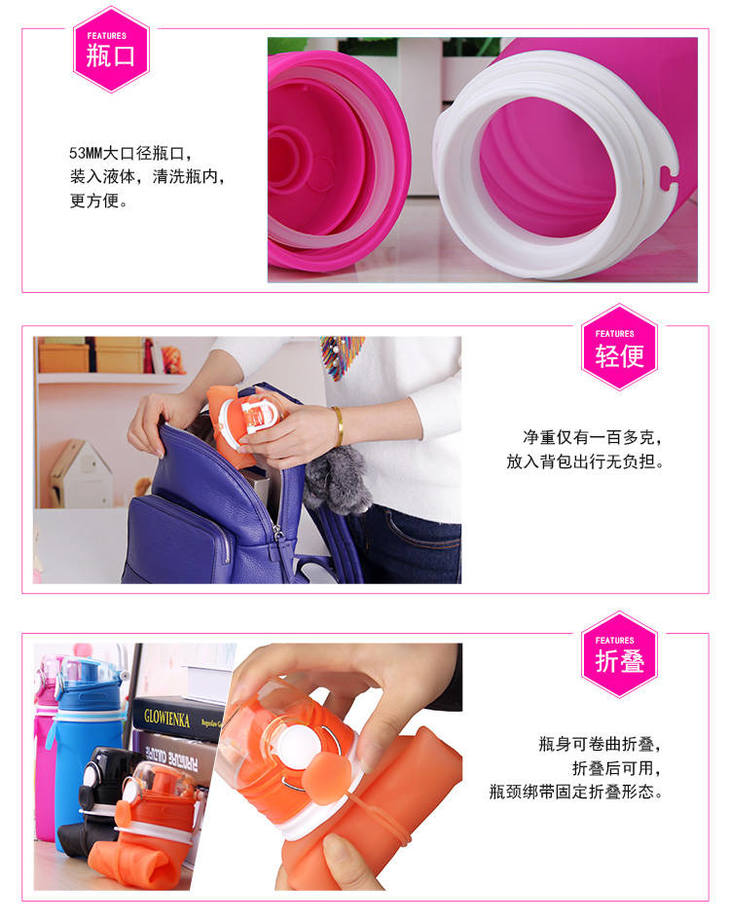 FEATURES
瓶口

53MM大口径瓶口,
装入液体,清洗瓶内,
更方便。

FEATURES
轻便

净重仅有一百多克,
放入背包出行无负担。

FEATURES
折叠

GLOWIENKA

瓶身可卷曲折叠,
折叠后可用,
瓶颈绑带固定折叠形态。