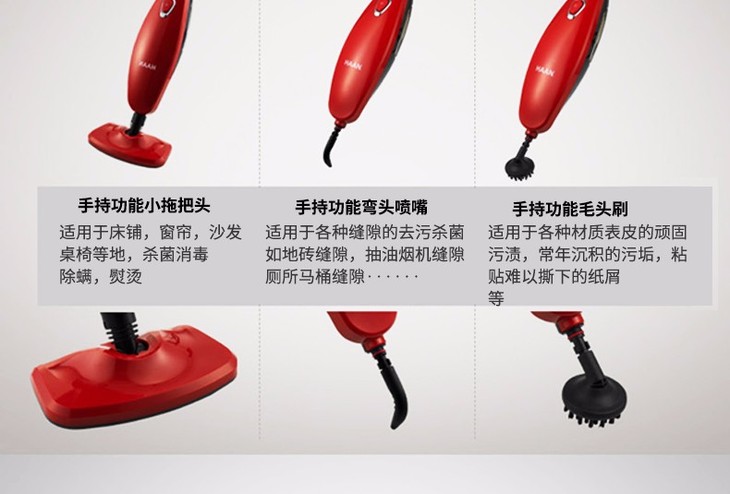 HAAN

HAAN

HAAN

手持功能小拖把头

适用于床铺，窗帘，沙发桌椅等地，杀菌消毒除螨，熨烫

手持功能弯头喷嘴

适用于各种缝隙的去污杀菌如地砖缝隙，抽油烟机缝隙厕所马桶缝隙······

手持功能毛头刷

适用于各种材质表皮的顽固污渍，常年沉积的污垢，粘贴难以撕下的纸屑等