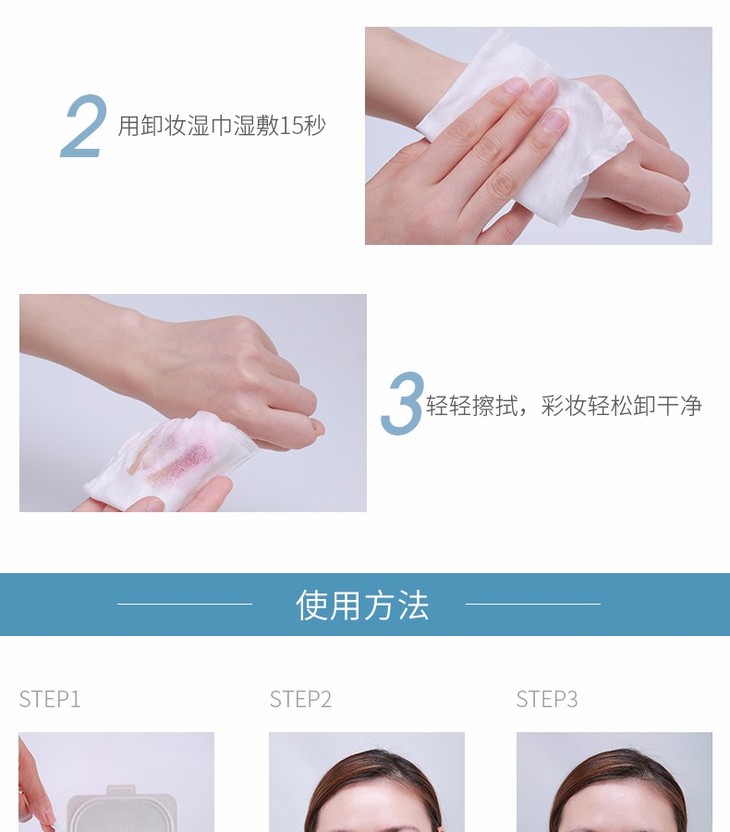 2 用卸妆湿巾湿敷15秒

3 轻轻擦拭，彩妆轻松卸干净

使用方法

STEP1

STEP2

STEP3