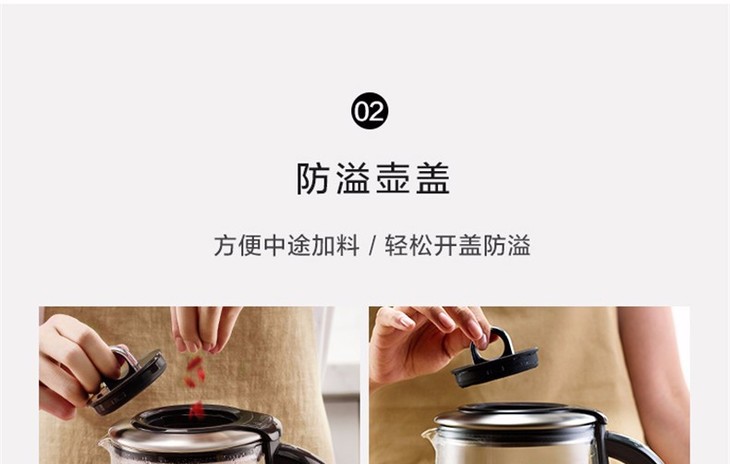 02

防溢壶盖

方便中途加料 / 轻松开盖防溢