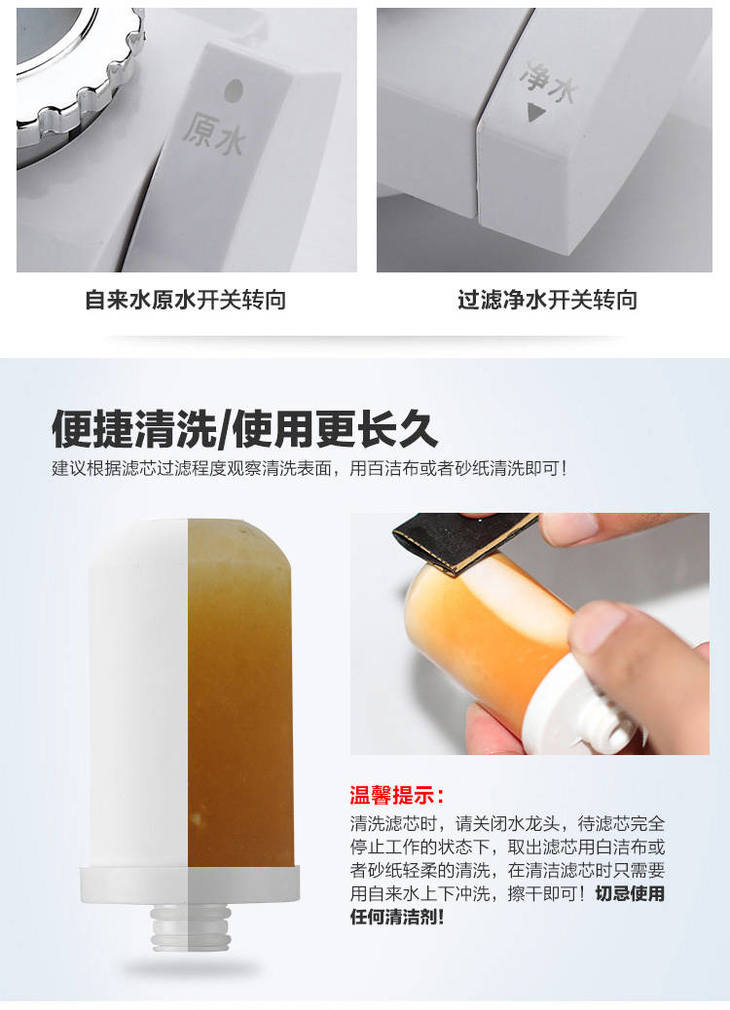 原水

净水

自来水原水开关转向

过滤净水开关转向

便捷清洗/使用更长久

建议根据滤芯过滤程度观察清洗表面，用百洁布或者砂纸清洗即可！

温馨提示：

清洗滤芯时，请关闭水龙头，待滤芯完全停止工作的状态下，取出滤芯用白洁布或者砂纸轻柔的清洗，在清洁滤芯时只需要用自来水上下冲洗，擦干即可！切忌使用任何清洁剂！