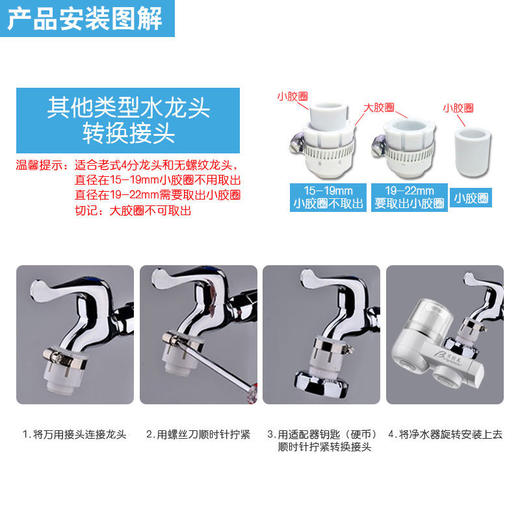 产品安装图解

其他类型水龙头
转换接头

温馨提示：适合老式4分龙头和无螺纹龙头，
直径在15-19mm小胶圈不用取出
直径在19-22mm需要取出小胶圈
切记：大胶圈不可取出

小胶圈
大胶圈
小胶圈

15-19mm
小胶圈不取出

19-22mm
要取出小胶圈

小胶圈

1.将万用接头连接龙头

2.用螺丝刀顺时针拧紧

3.用适配器钥匙（硬币）顺时针拧紧转换接头

4.将净水器旋转安装上去