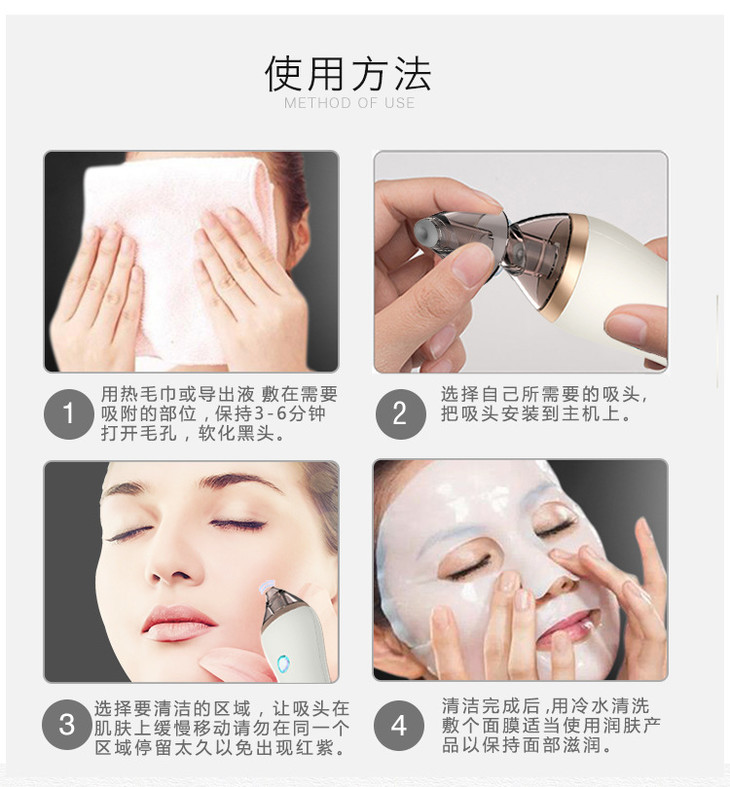 使用方法
METHOD OF USE

1 用热毛巾或导出液 敷在需要吸附的部位，保持3-6分钟打开毛孔，软化黑头。

2 选择自己所需要的吸头，把吸头安装到主机上。

3 选择要清洁的区域，让吸头在肌肤上缓慢移动请勿在同一个区域停留太久以免出现红紫。

4 清洁完成后，用冷水清洗敷个面膜适当使用润肤产品以保持面部滋润。