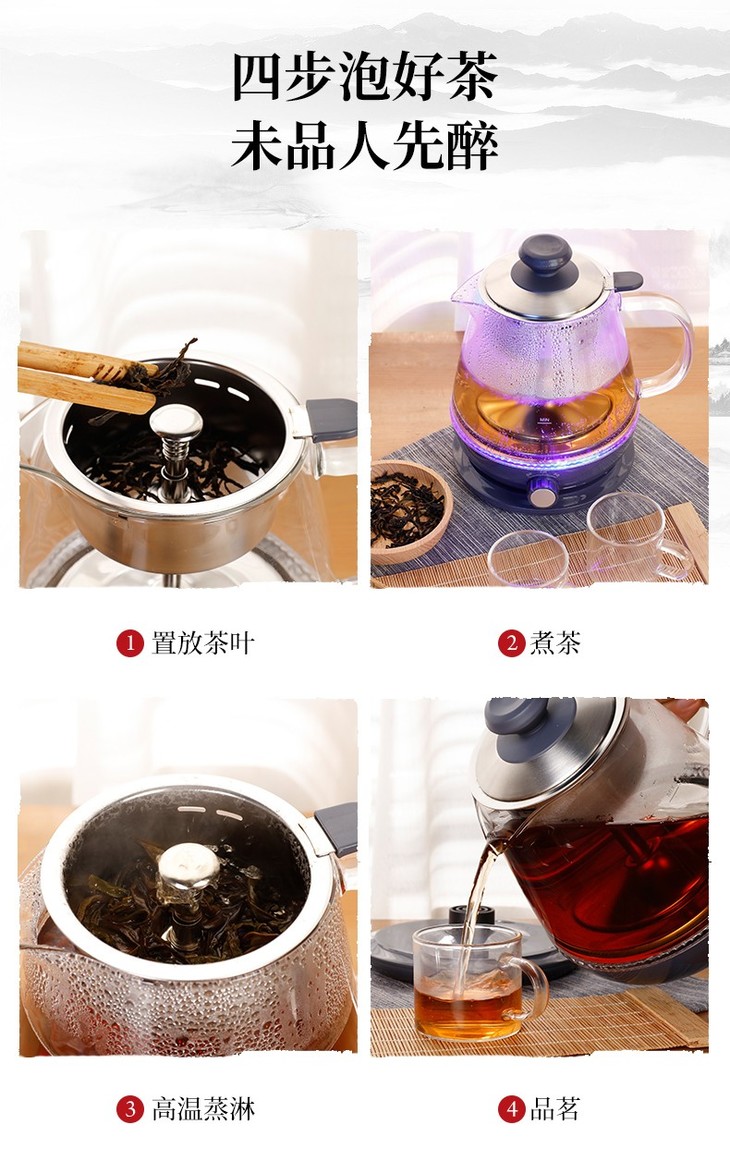 四步泡好茶
未品人先醉

1 置放茶叶

2 煮茶

3 高温蒸淋

4 品茗