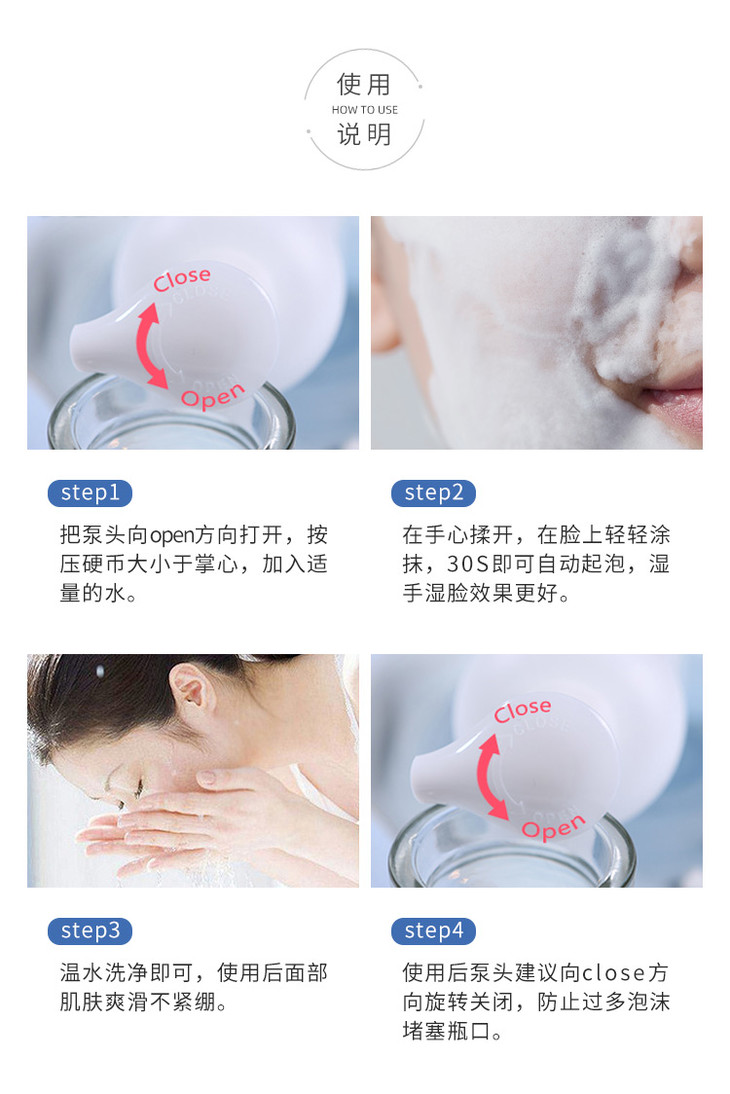 使用
HOW TO USE
说明

Close
Open

step1
把泵头向open方向打开，按压硬币大小于掌心，加入适量的水。

step2
在手心揉开，在脸上轻轻涂抹，30S即可自动起泡，湿手湿脸效果更好。

Close
Open

step3
温水洗净即可，使用后面部肌肤爽滑不紧绷。

step4
使用后泵头建议向close方向旋转关闭，防止过多泡沫堵塞瓶口。