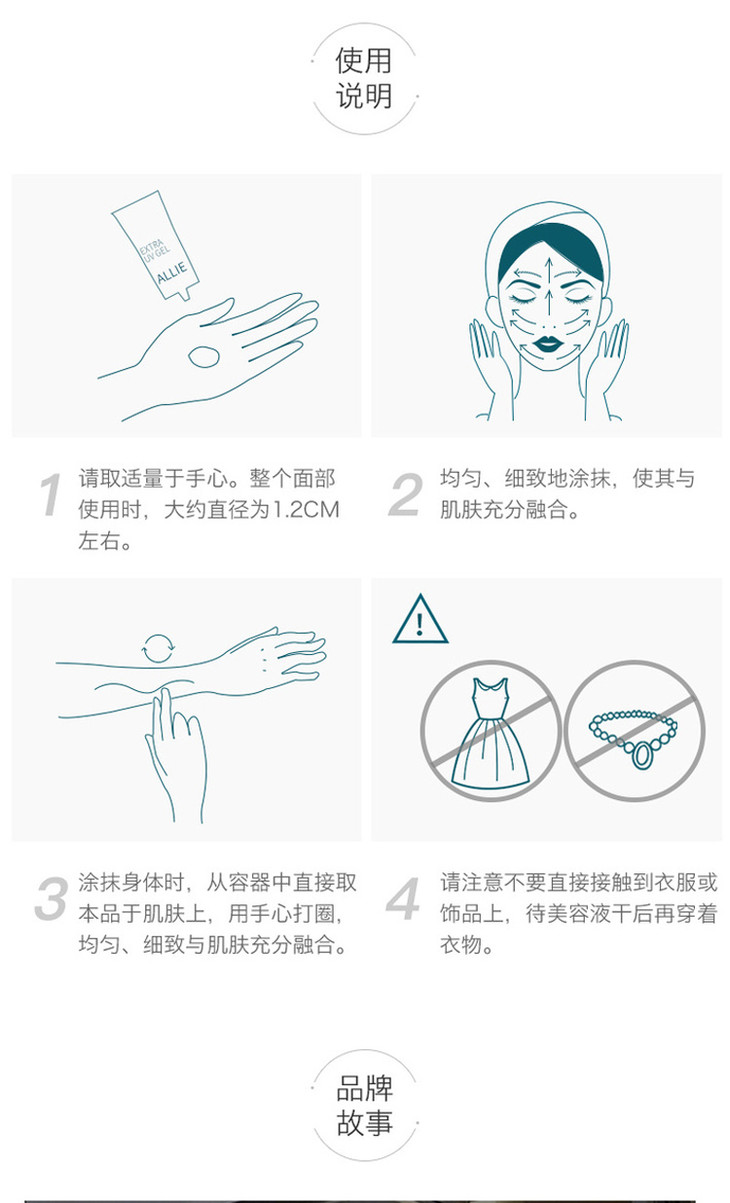 使用
说明

EXTRA
UV GEL
ALLIE

1 请取适量于手心。整个面部使用时，大约直径为1.2CM左右。

2 均匀、细致地涂抹，使其与肌肤充分融合。

3 涂抹身体时，从容器中直接取本品于肌肤上，用手心打圈，均匀、细致与肌肤充分融合。

4 请注意不要直接接触到衣服或饰品上，待美容液干后再穿着衣物。

品牌
故事