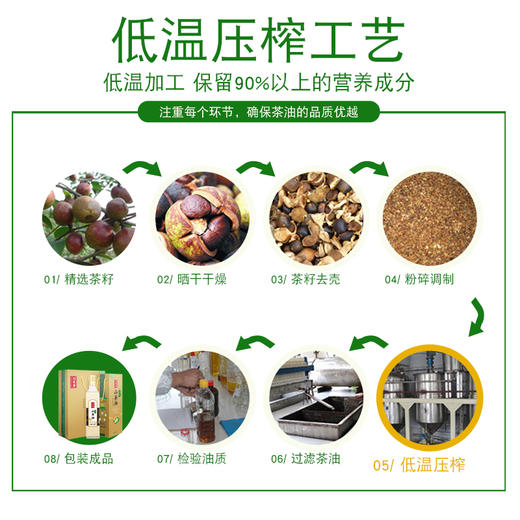 低温压榨工艺
低温加工 保留90%以上的营养成分

注重每个环节，确保茶油的品质优越

01/ 精选茶籽
02/ 晒干干燥
03/ 茶籽去壳
04/ 粉碎调制
05/ 低温压榨
06/ 过滤茶油
07/ 检验油质
08/ 包装成品