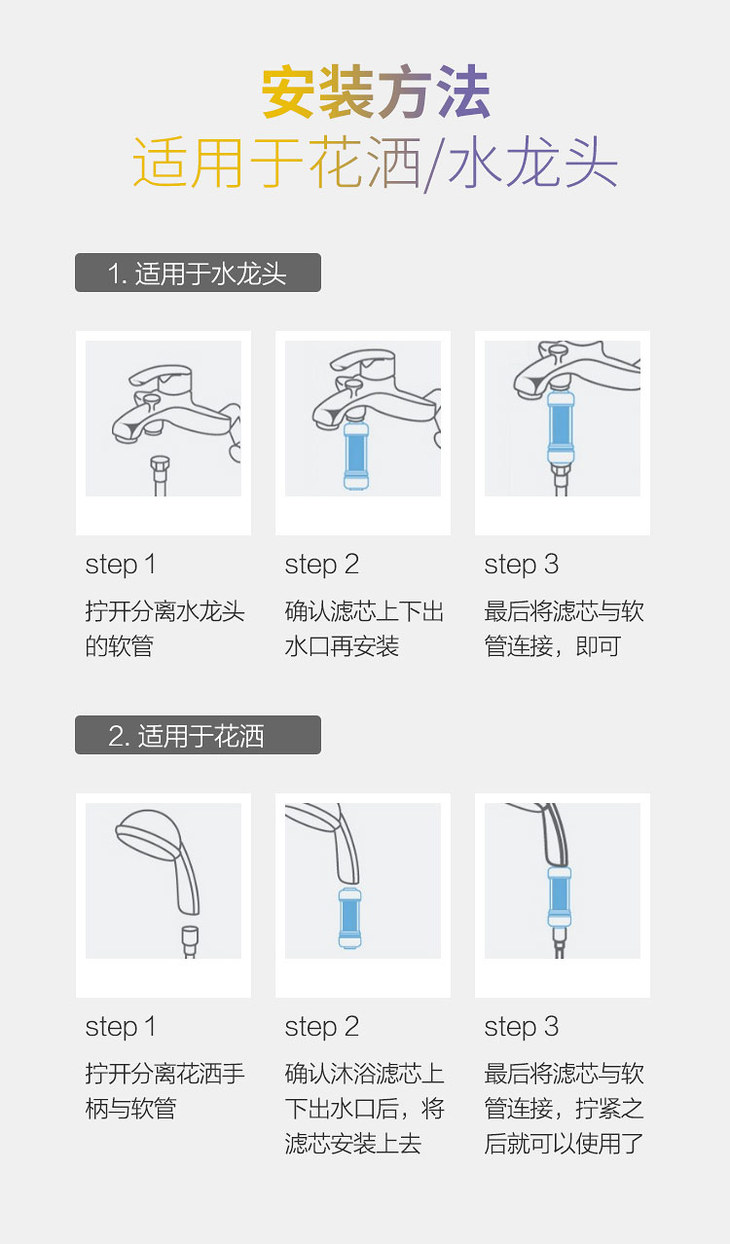 安装方法
适用于花洒/水龙头

1. 适用于水龙头

step 1
拧开分离水龙头的软管

step 2
确认滤芯上下出水口再安装

step 3
最后将滤芯与软管连接，即可

2. 适用于花洒

step 1
拧开分离花洒手柄与软管

step 2
确认沐浴滤芯上下出水口后，将滤芯安装上去

step 3
最后将滤芯与软管连接，拧紧之后就可以使用了