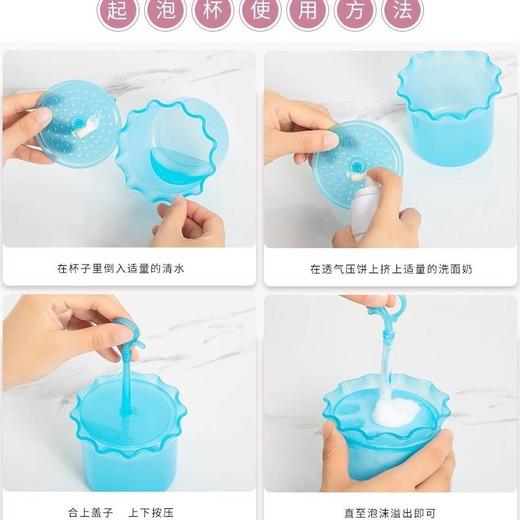 起泡杯使用方法

在杯子里倒入适量的清水

在透气压饼上挤上适量的洗面奶

合上盖子　上下按压

直至泡沫溢出即可