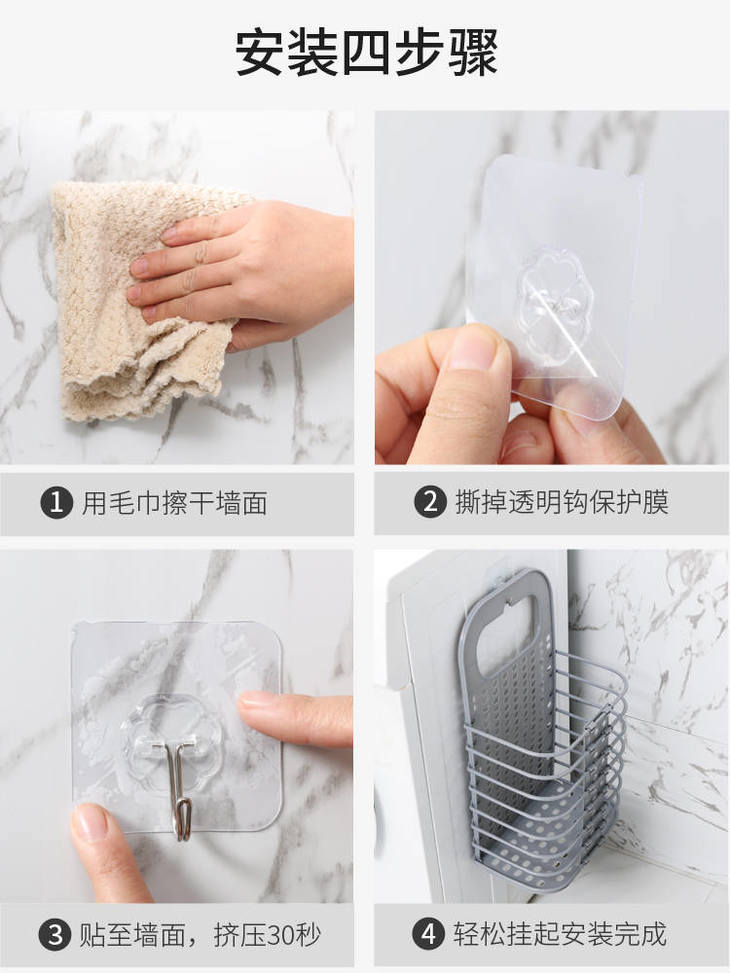 安装四步骤

1 用毛巾擦干墙面

2 撕掉透明钩保护膜

3 贴至墙面，挤压30秒

4 轻松挂起安装完成