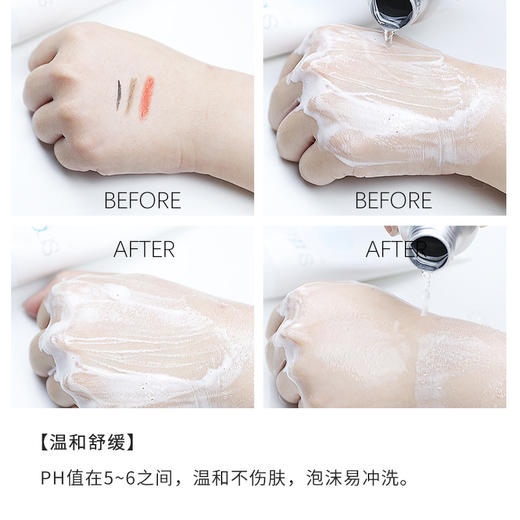 BEFORE

BEFORE

AFTER

AFTER

【温和舒缓】

PH值在5~6之间，温和不伤肤，泡沫易冲洗。