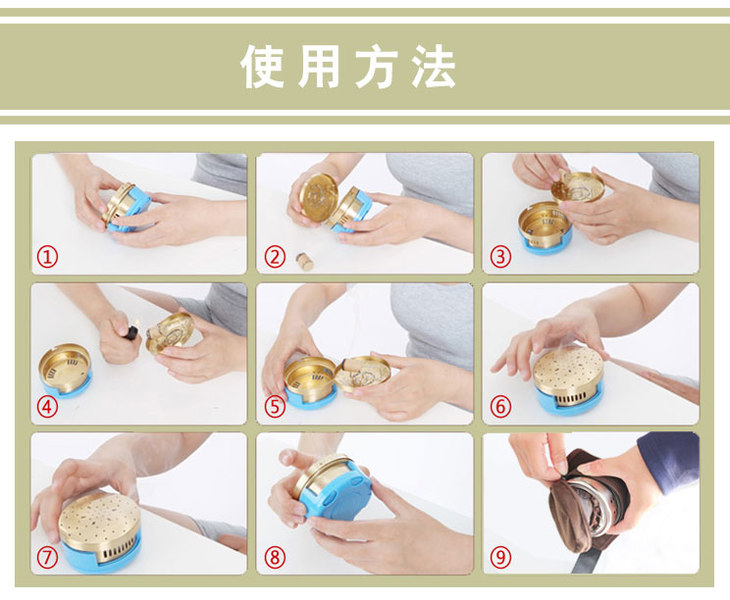 使用方法

①

②

③

④

⑤

⑥

⑦

⑧

⑨