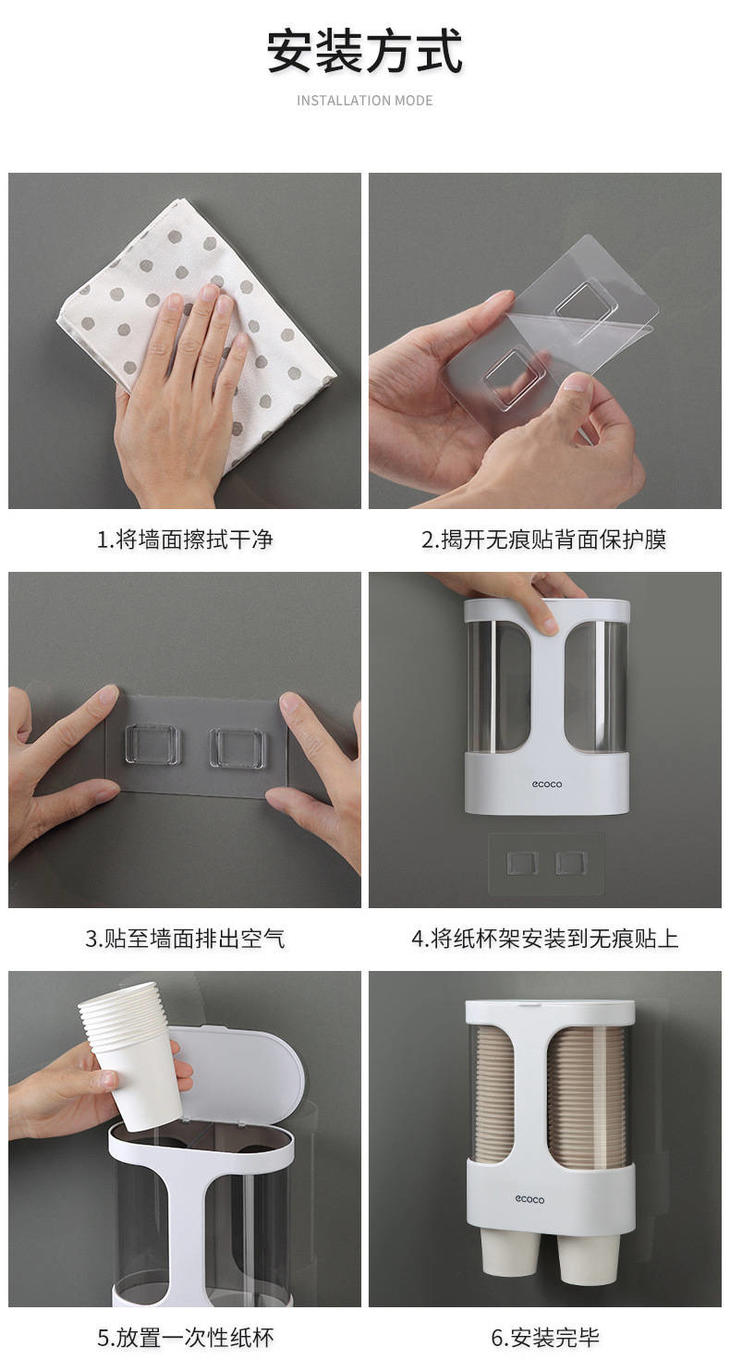 安装方式

INSTALLATION MODE

1.将墙面擦拭干净

2.揭开无痕贴背面保护膜

3.贴至墙面排出空气

ecoco

4.将纸杯架安装到无痕贴上

5.放置一次性纸杯

ecoco

6.安装完毕