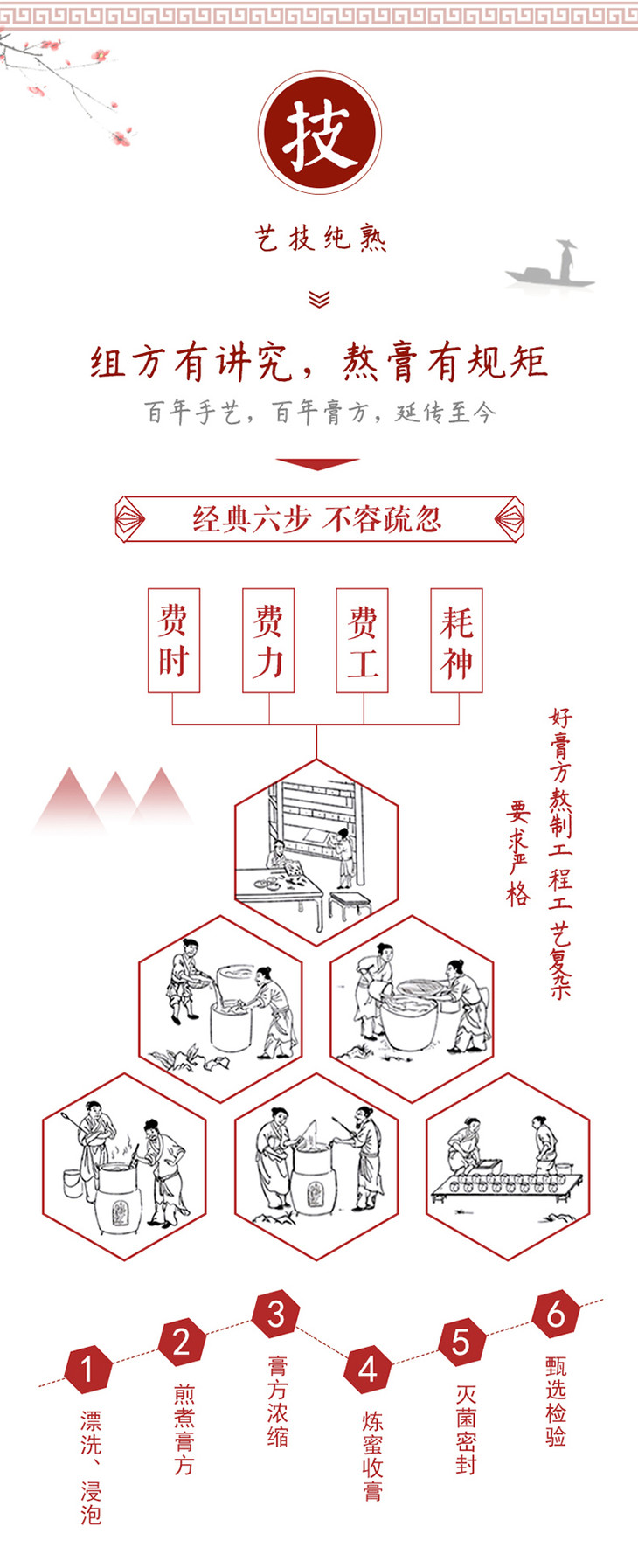 技

艺技纯熟

组方有讲究，熬膏有规矩

百年手艺，百年膏方，延传至今

经典六步 不容疏忽

费时

费力

费工

耗神

好膏方熬制工程工艺复杂

要求严格

1
漂洗、浸泡

2
煎煮膏方

3
膏方浓缩

4
炼蜜收膏

5
灭菌密封

6
甄选检验