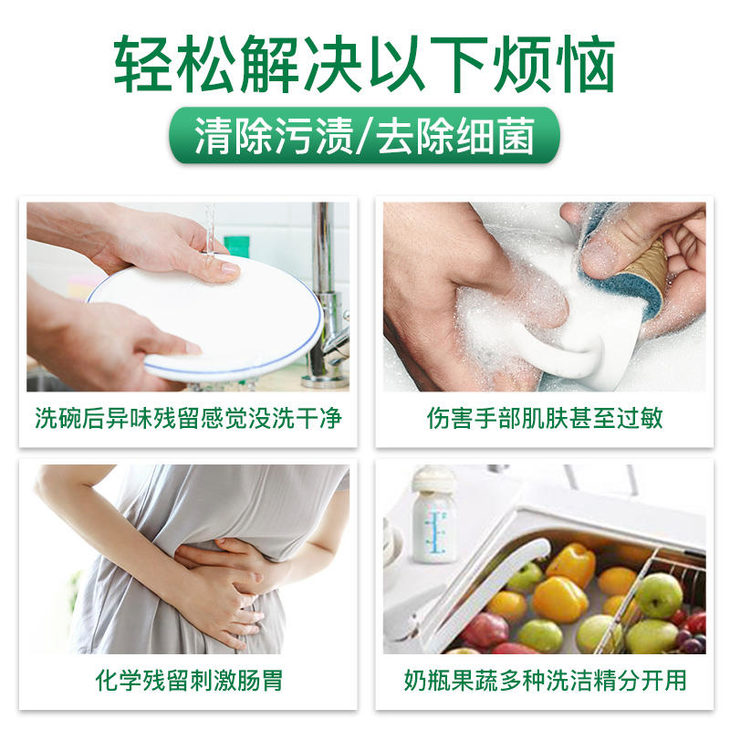 轻松解决以下烦恼

清除污渍/去除细菌

洗碗后异味残留感觉没洗干净

伤害手部肌肤甚至过敏

化学残留刺激肠胃

奶瓶果蔬多种洗洁精分开用