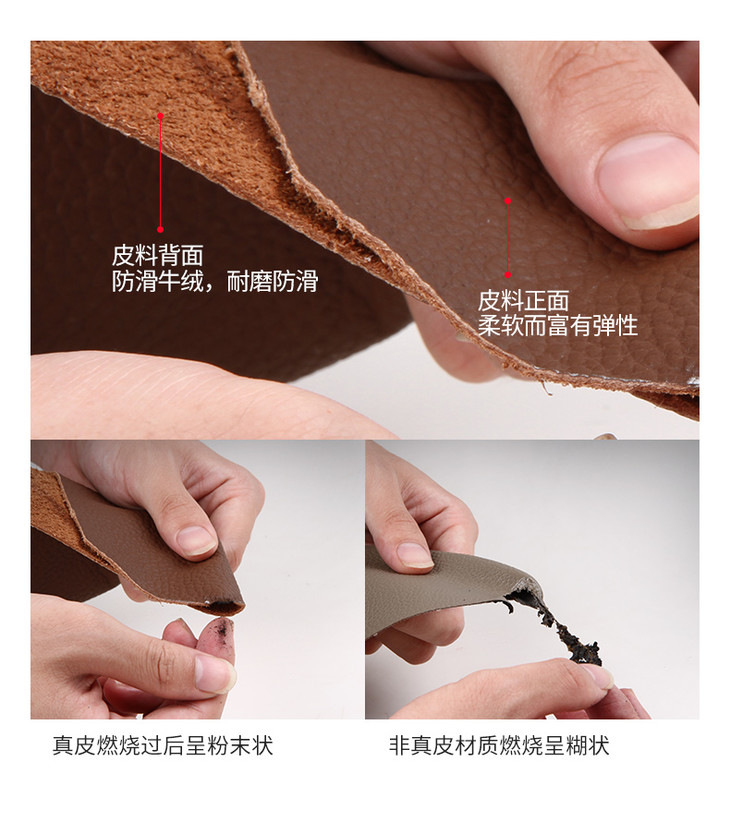 皮料背面
防滑牛绒，耐磨防滑

皮料正面
柔软而富有弹性

真皮燃烧过后呈粉末状

非真皮材质燃烧呈糊状