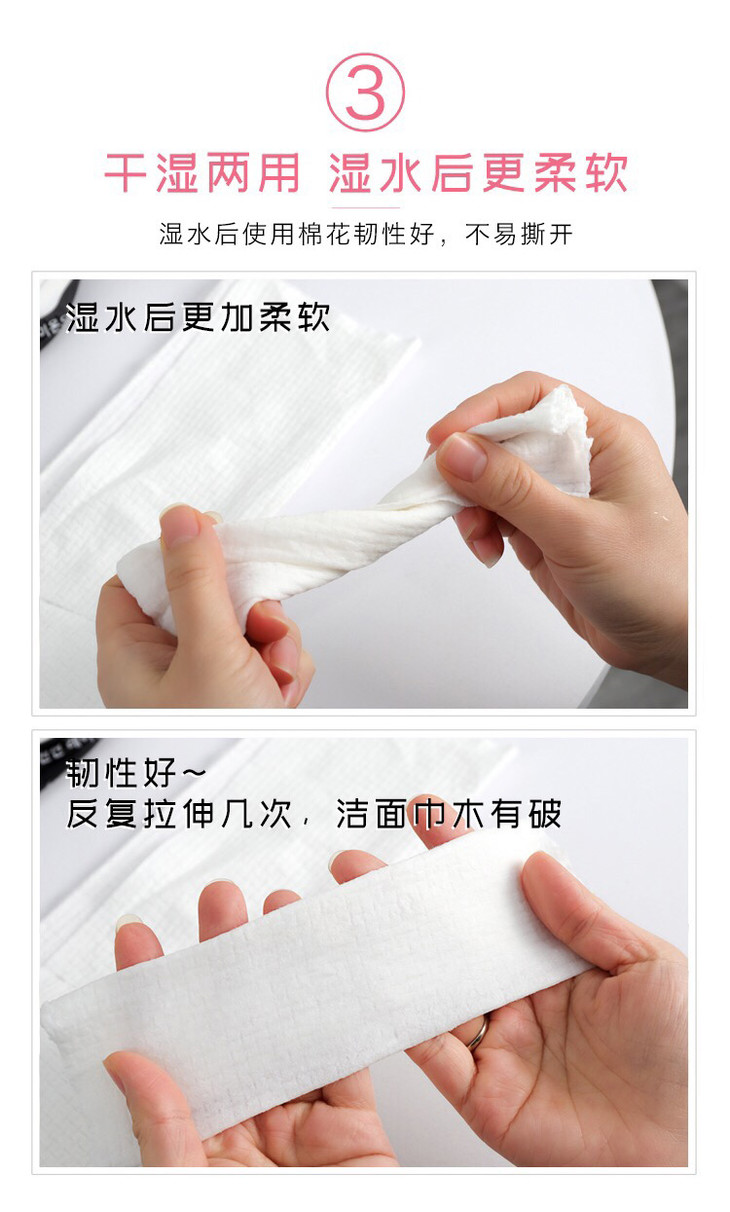 ③

干湿两用 湿水后更柔软

湿水后使用棉花韧性好，不易撕开

湿水后更加柔软

韧性好~
反复拉伸几次，洁面巾木有破