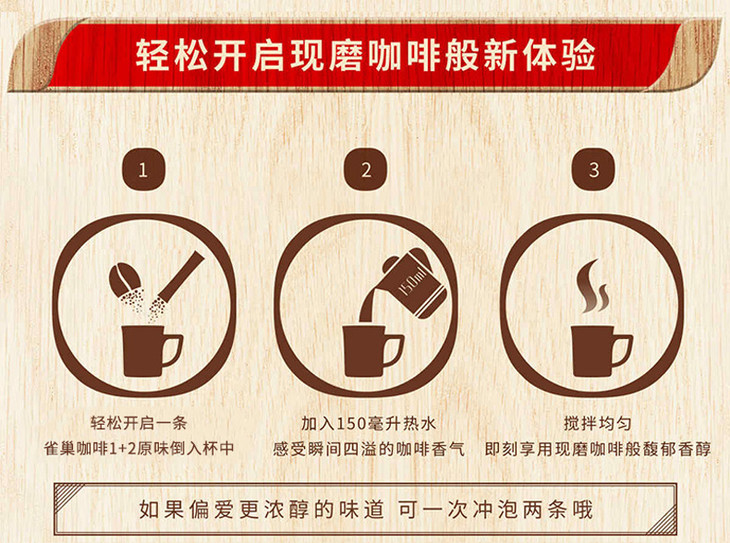 轻松开启现磨咖啡般新体验

1

2

3

150ml

轻松开启一条
雀巢咖啡1+2原味倒入杯中

加入150毫升热水
感受瞬间四溢的咖啡香气

搅拌均匀
即刻享用现磨咖啡般馥郁香醇

如果偏爱更浓醇的味道 可一次冲泡两条哦