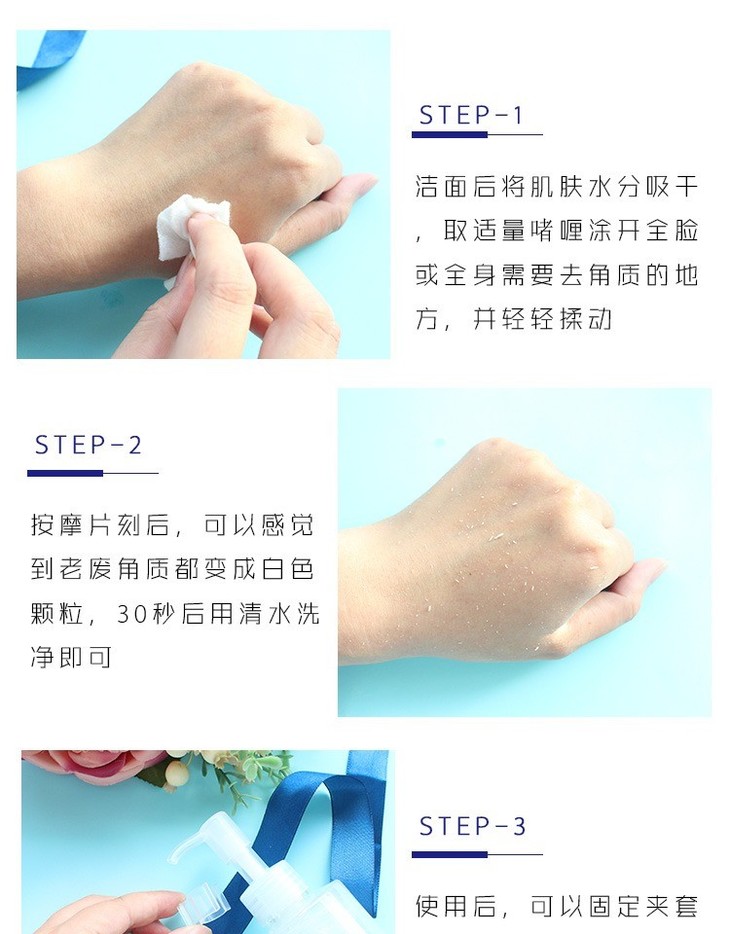 STEP-1

洁面后将肌肤水分吸干，取适量啫喱涂开全脸或全身需要去角质的地方，并轻轻揉动

STEP-2

按摩片刻后，可以感觉到老废角质都变成白色颗粒，30秒后用清水洗净即可

STEP-3

使用后，可以固定夹套