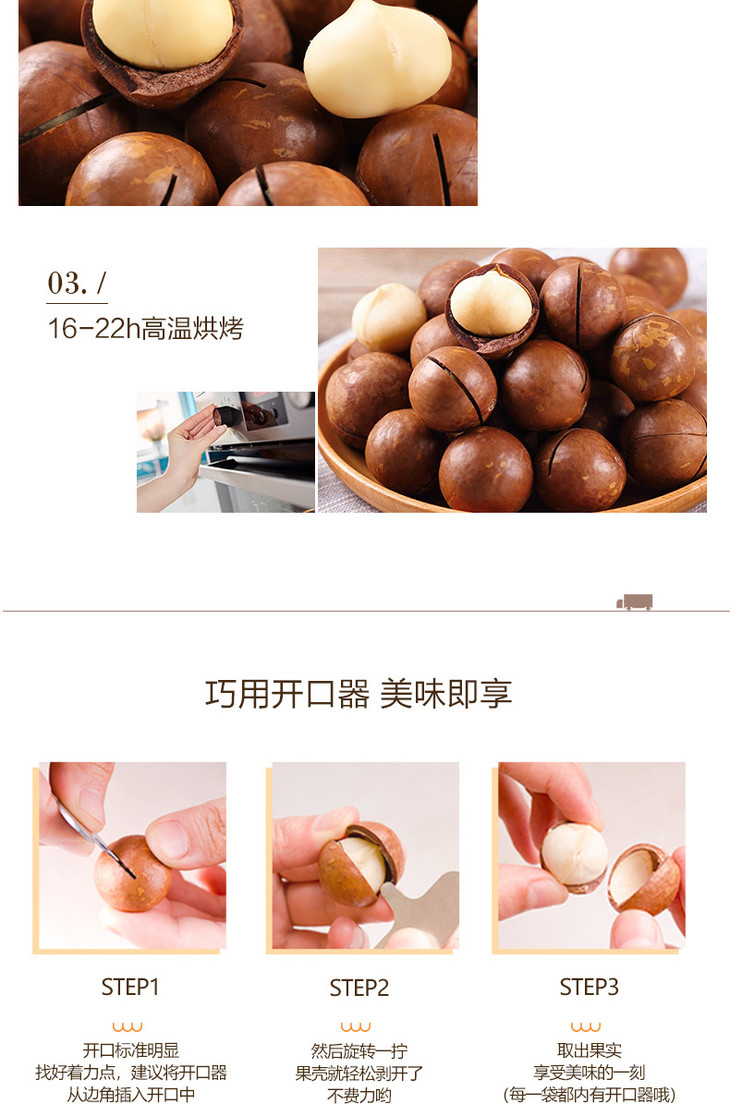 03. /
16-22h高温烘烤

巧用开口器 美味即享

STEP1
开口标准明显
找好着力点，建议将开口器
从边角插入开口中

STEP2
然后旋转一拧
果壳就轻松剥开了
不费力哟

STEP3
取出果实
享受美味的一刻
(每一袋都内有开口器哦)