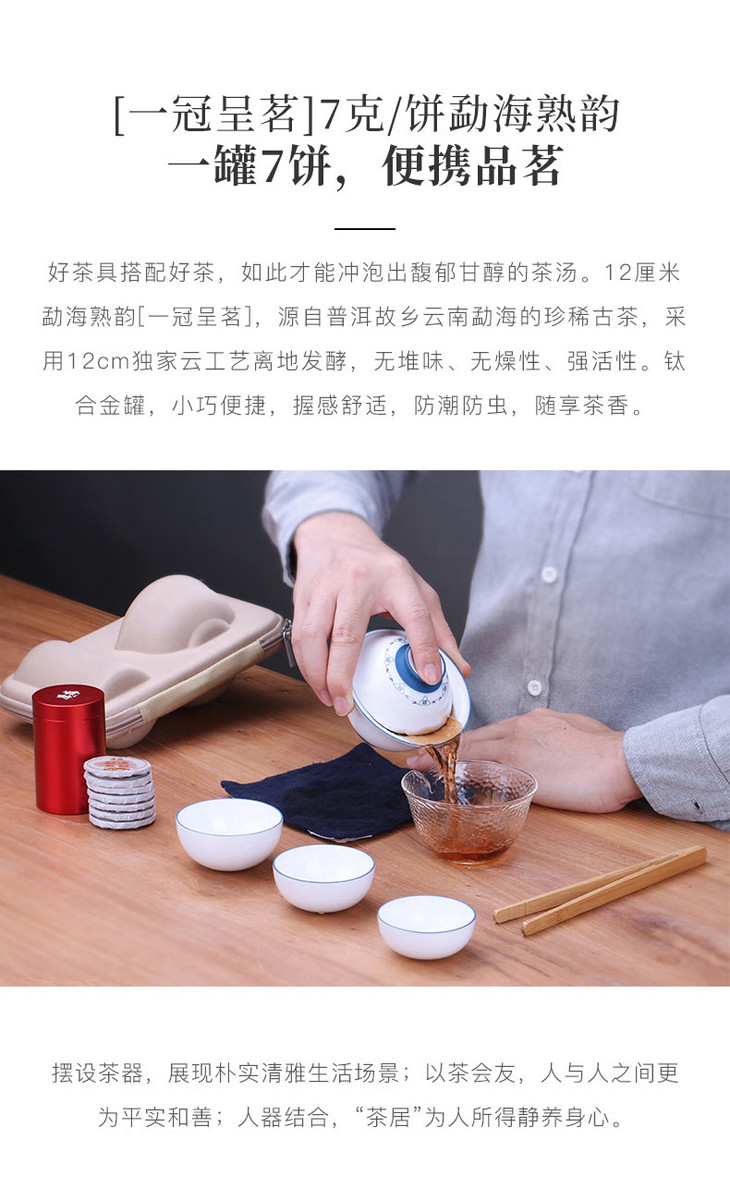 [一冠呈茗]7克/饼勐海熟韵
一罐7饼，便携品茗

好茶具搭配好茶，如此才能冲泡出馥郁甘醇的茶汤。12厘米勐海熟韵[一冠呈茗]，源自普洱故乡云南勐海的珍稀古茶，采用12cm独家云工艺离地发酵，无堆味、无燥性、强活性。钛合金罐，小巧便捷，握感舒适，防潮防虫，随享茶香。

摆设茶器，展现朴实清雅生活场景；以茶会友，人与人之间更为平实和善；人器结合，“茶居”为人所得静养身心。