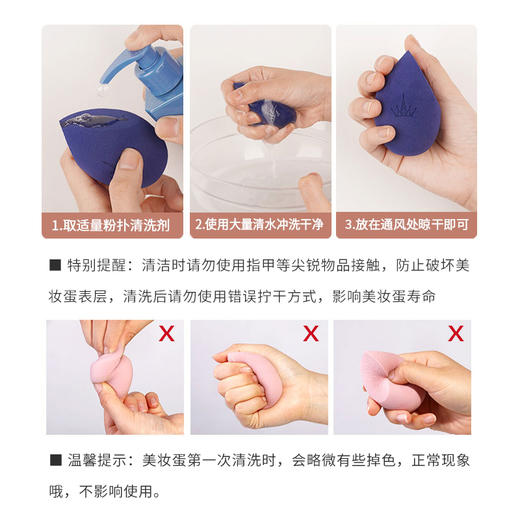 1.取适量粉扑清洗剂

2.使用大量清水冲洗干净

3.放在通风处晾干即可

■ 特别提醒：清洁时请勿使用指甲等尖锐物品接触，防止破坏美妆蛋表层，清洗后请勿使用错误拧干方式，影响美妆蛋寿命

X

X

X

■ 温馨提示：美妆蛋第一次清洗时，会略微有些掉色，正常现象哦，不影响使用。