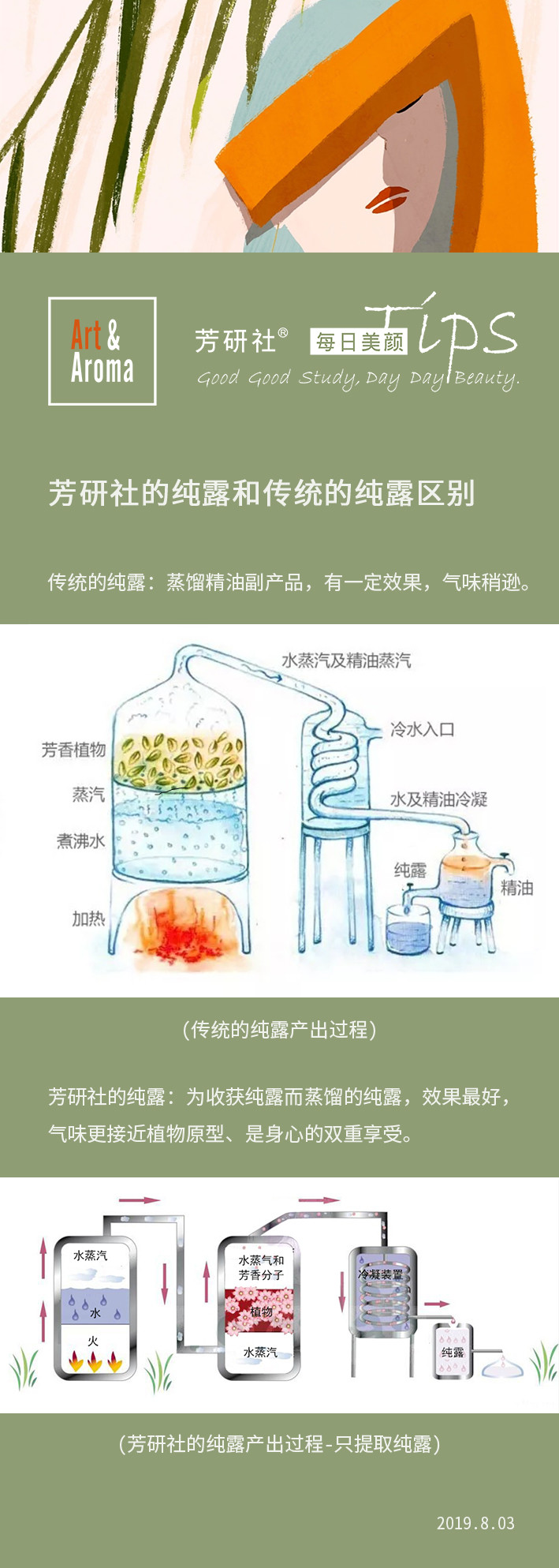 Art & Aroma

芳研社® 每日美颜 Tips

Good Good Study, Day Day Beauty.

芳研社的纯露和传统的纯露区别

传统的纯露：蒸馏精油副产品，有一定效果，气味稍逊。

水蒸汽及精油蒸汽

冷水入口

芳香植物

蒸汽

水及精油冷凝

煮沸水

纯露

精油

加热

（传统的纯露产出过程）

芳研社的纯露：为收获纯露而蒸馏的纯露，效果最好，气味更接近植物原型、是身心的双重享受。

水蒸汽

水

火

水蒸气和芳香分子

植物

水蒸汽

冷凝装置

纯露

（芳研社的纯露产出过程-只提取纯露）

2019.8.03