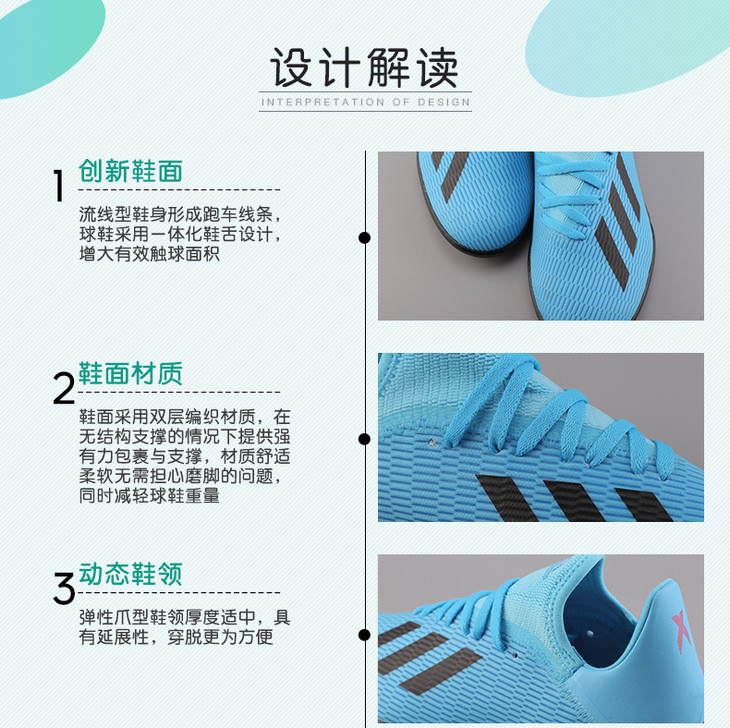 设计解读
INTERPRETATION OF DESIGN

1 创新鞋面
流线型鞋身形成跑车线条，球鞋采用一体化鞋舌设计，增大有效触球面积

2 鞋面材质
鞋面采用双层编织材质，在无结构支撑的情况下提供强有力包裹与支撑，材质舒适柔软无需担心磨脚的问题，同时减轻球鞋重量

3 动态鞋领
弹性爪型鞋领厚度适中，具有延展性，穿脱更为方便

X