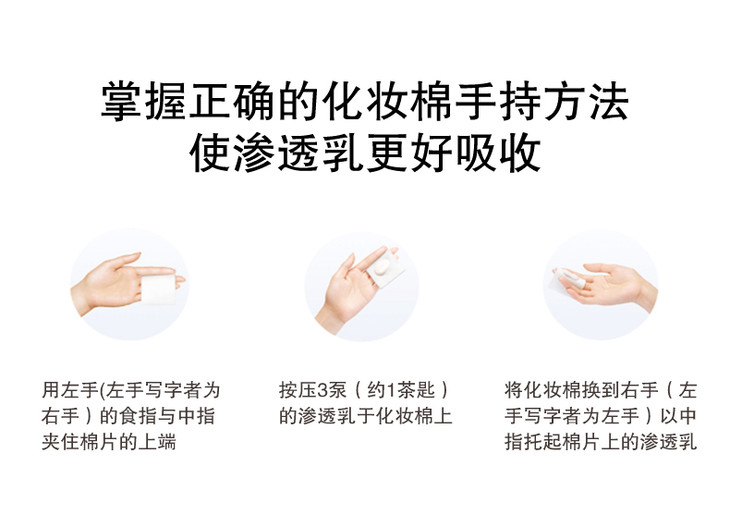 掌握正确的化妆棉手持方法
使渗透乳更好吸收

用左手(左手写字者为右手）的食指与中指夹住棉片的上端

按压3泵（约1茶匙）的渗透乳于化妆棉上

将化妆棉换到右手（左手写字者为左手）以中指托起棉片上的渗透乳