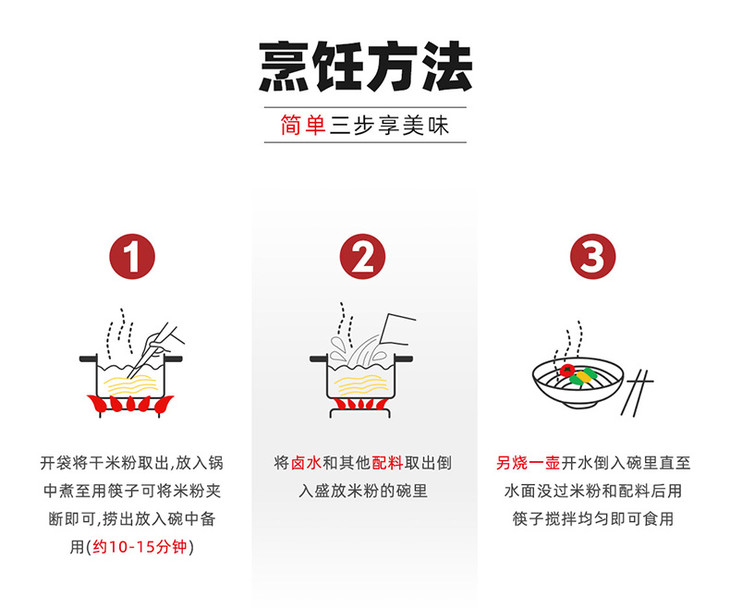 烹饪方法

简单三步享美味

1

开袋将干米粉取出,放入锅中煮至用筷子可将米粉夹断即可,捞出放入碗中备用(约10-15分钟)

2

将卤水和其他配料取出倒入盛放米粉的碗里

3

另烧一壶开水倒入碗里直至水面没过米粉和配料后用筷子搅拌均匀即可食用