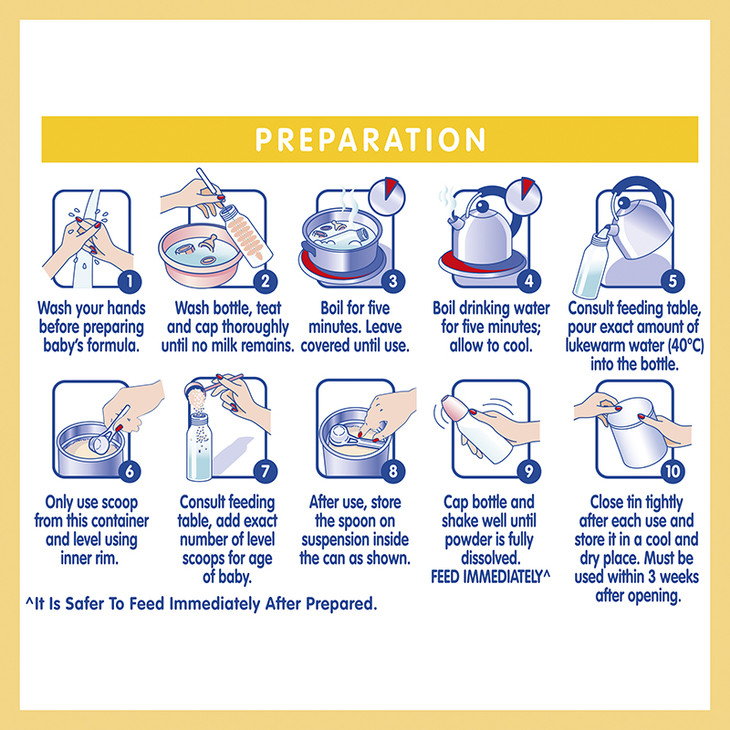 PREPARATION

1
Wash your hands before preparing baby's formula.

2
Wash bottle, teat and cap thoroughly until no milk remains.

3
Boil for five minutes. Leave covered until use.

4
Boil drinking water for five minutes; allow to cool.

5
Consult feeding table, pour exact amount of lukewarm water (40°C) into the bottle.

6
Only use scoop from this container and level using inner rim.

7
Consult feeding table, add exact number of level scoops for age of baby.

8
After use, store the spoon on suspension inside the can as shown.

9
Cap bottle and shake well until powder is fully dissolved. FEED IMMEDIATELY^

10
Close tin tightly after each use and store it in a cool and dry place. Must be used within 3 weeks after opening.

^It Is Safer To Feed Immediately After Prepared.