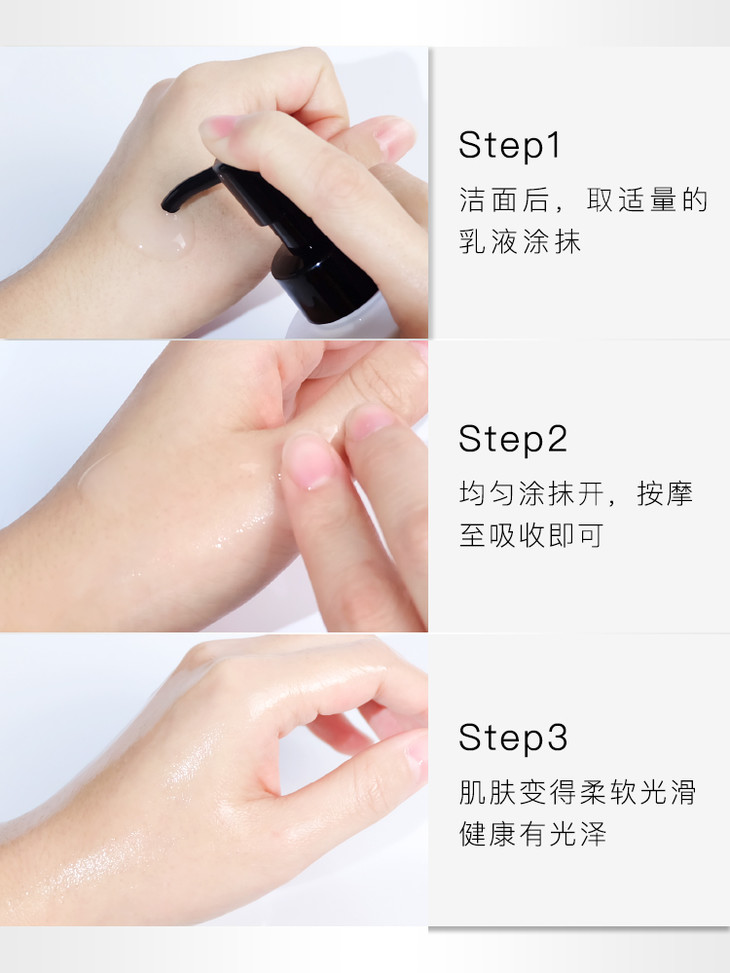 Step1
洁面后，取适量的乳液涂抹

Step2
均匀涂抹开，按摩至吸收即可

Step3
肌肤变得柔软光滑健康有光泽