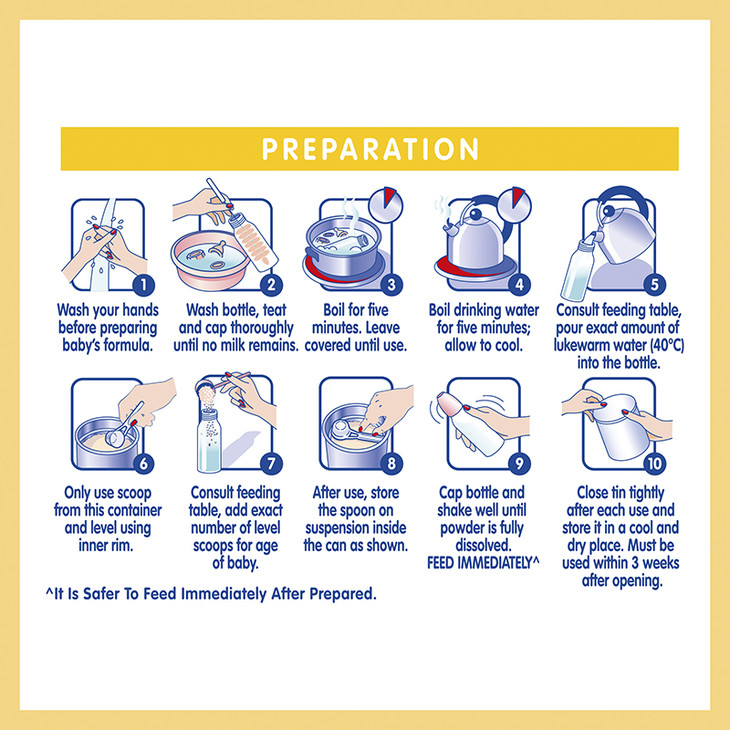 PREPARATION

1
Wash your hands before preparing baby's formula.

2
Wash bottle, teat and cap thoroughly until no milk remains.

3
Boil for five minutes. Leave covered until use.

4
Boil drinking water for five minutes; allow to cool.

5
Consult feeding table, pour exact amount of lukewarm water (40°C) into the bottle.

6
Only use scoop from this container and level using inner rim.

7
Consult feeding table, add exact number of level scoops for age of baby.

8
After use, store the spoon on suspension inside the can as shown.

9
Cap bottle and shake well until powder is fully dissolved. FEED IMMEDIATELY^

10
Close tin tightly after each use and store it in a cool and dry place. Must be used within 3 weeks after opening.

^It Is Safer To Feed Immediately After Prepared.