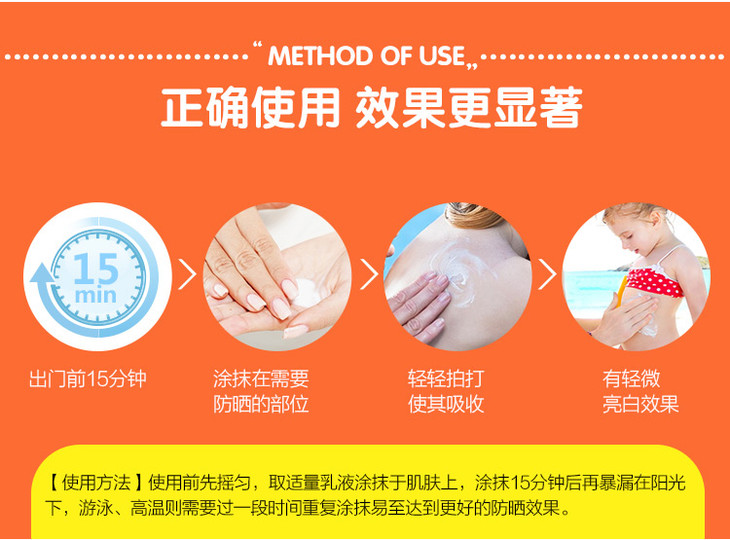 “ METHOD OF USE „

正确使用 效果更显著

15 min

出门前15分钟

涂抹在需要防晒的部位

轻轻拍打使其吸收

有轻微亮白效果

【使用方法】使用前先摇匀，取适量乳液涂抹于肌肤上，涂抹15分钟后再暴漏在阳光下，游泳、高温则需要过一段时间重复涂抹易至达到更好的防晒效果。